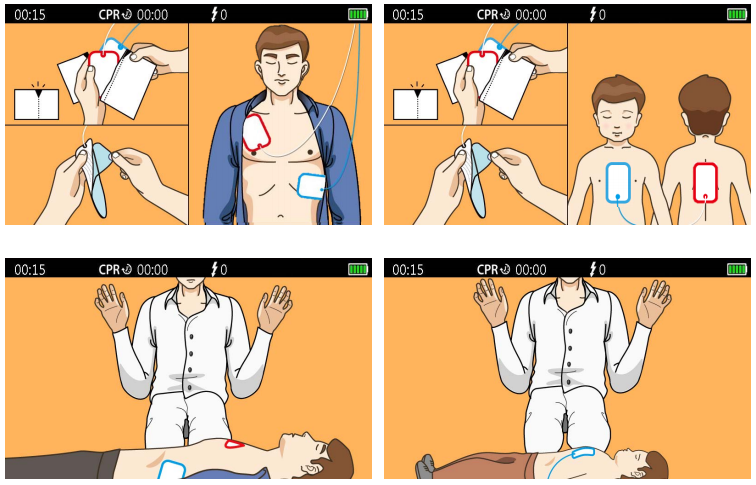 00:15 CPR 00:00 0

00:15 CPR 00:00 0

00:15 CPR 00:00 0

00:15 CPR 00:00 0